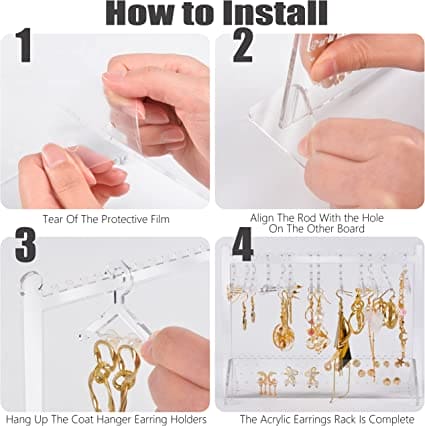 How to Install

1

Tear Of The Protective Film

2

Align The Rod With the Hole On The Other Board

3

Hang Up The Coat Hanger Earring Holders

4

The Acrylic Earrings Rack Is Complete